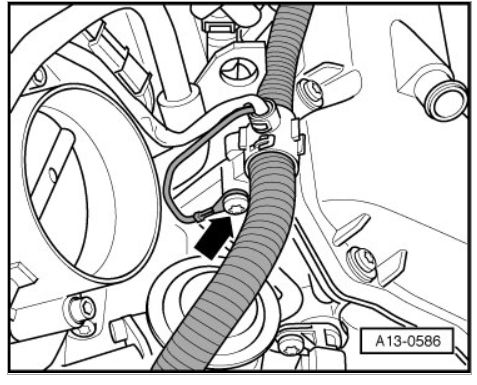 A13-0586