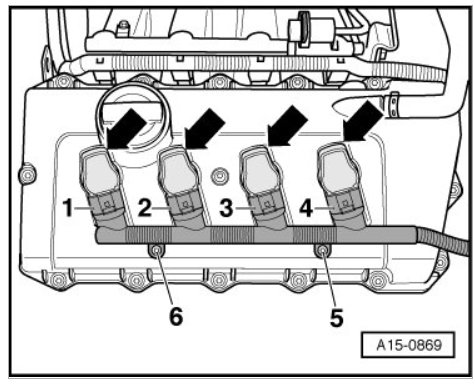 1
2
3
4
6
5
A15-0869