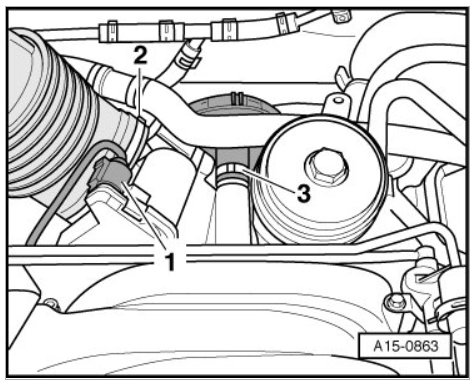 2

3

1

A15-0863