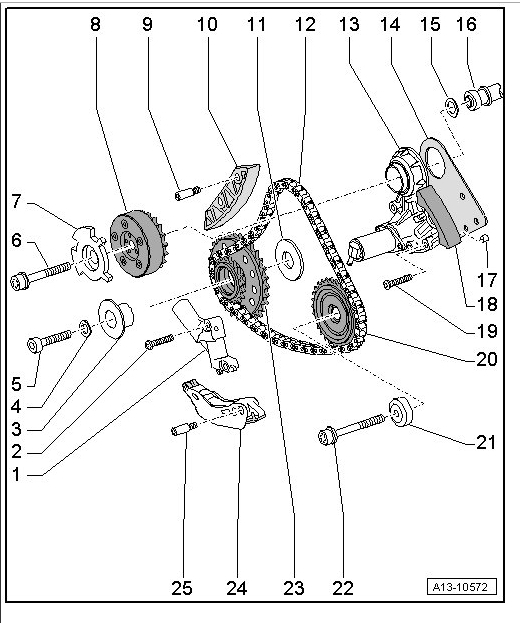 8 9 10 11 12 13 14 15 16

7

6

17

18

19

20

5

4

3

2

1

21

25 24 23 22

A13-10572