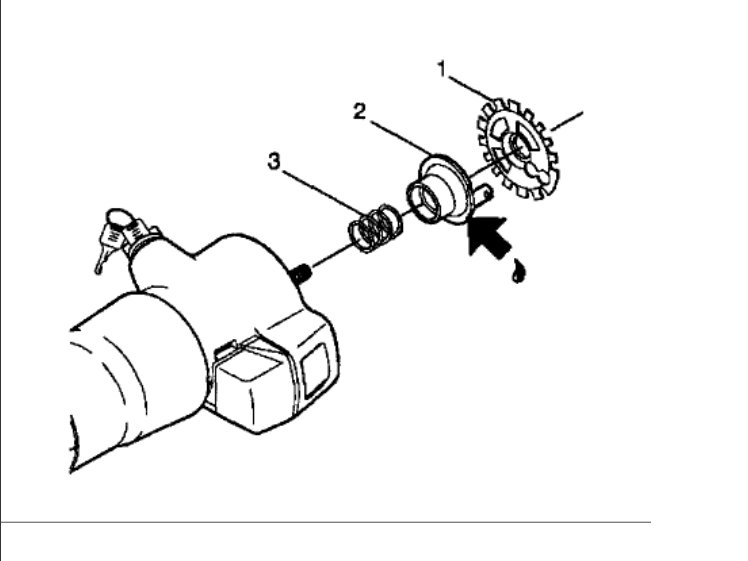 1
2
3