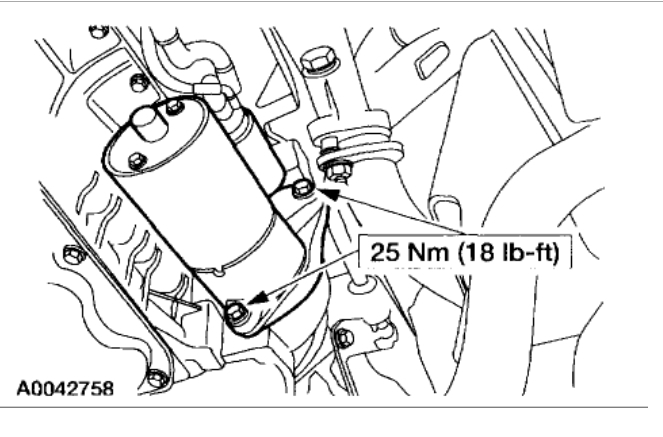 25 Nm (18 lb-ft)

A0042758