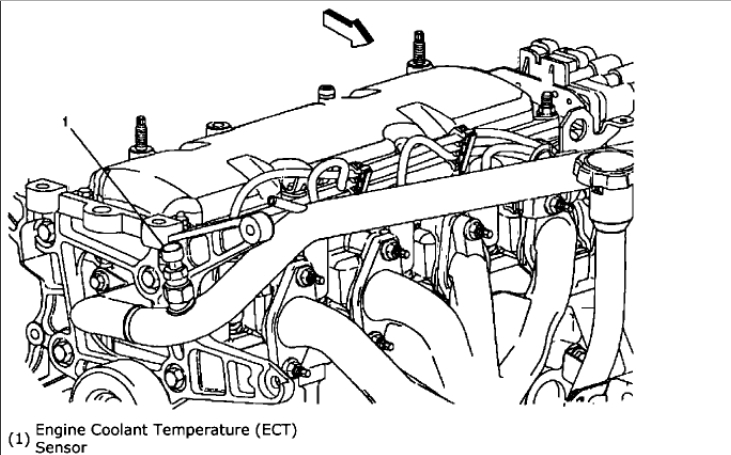 1

(1) Engine Coolant Temperature (ECT) Sensor