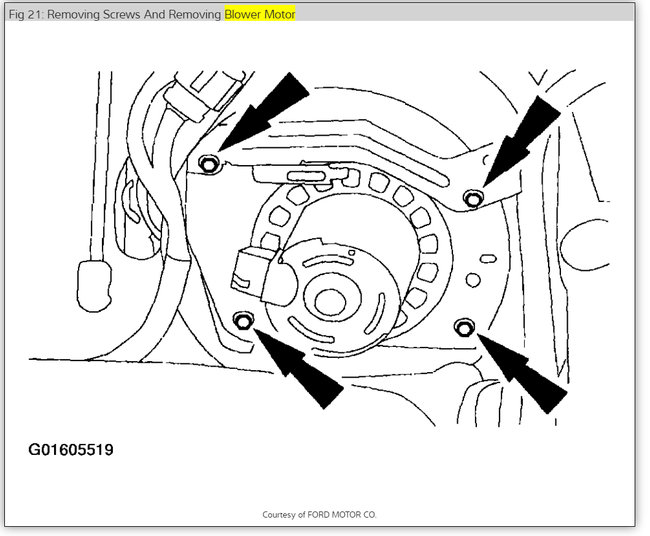 Fig 21: Removing Screws And Removing Blower Motor

G01605519

Courtesy of FORD MOTOR CO.