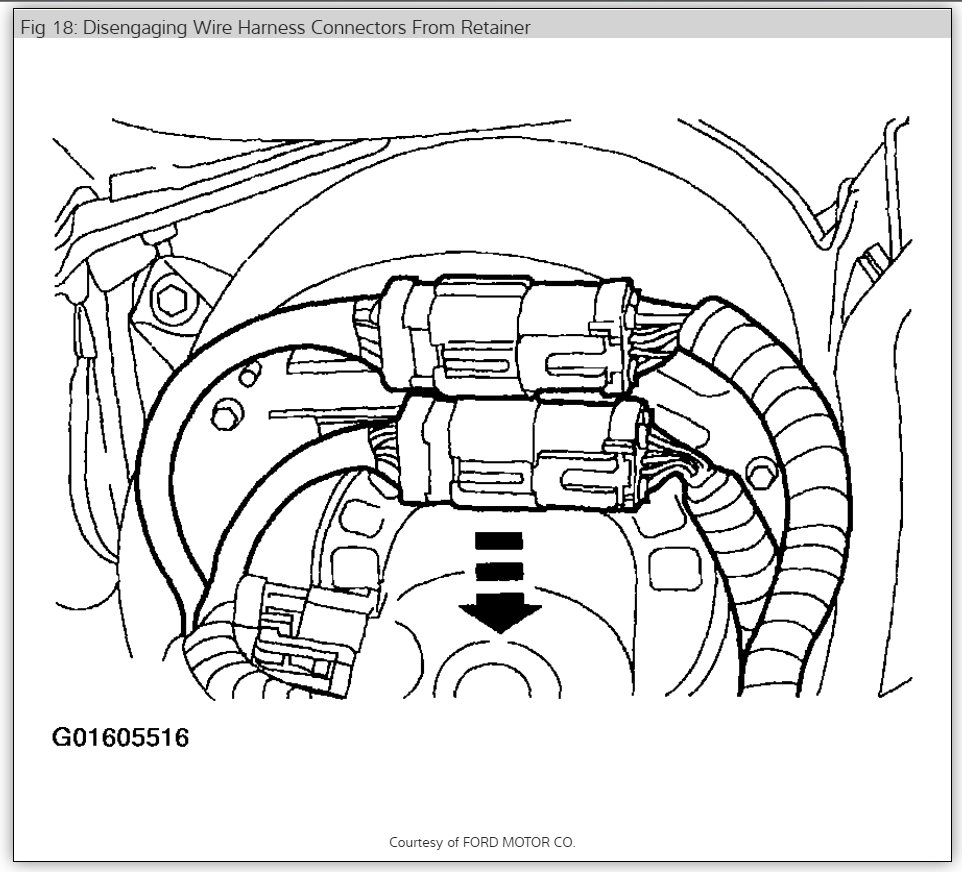 Fig 18: Disengaging Wire Harness Connectors From Retainer

G01605516

Courtesy of FORD MOTOR CO.