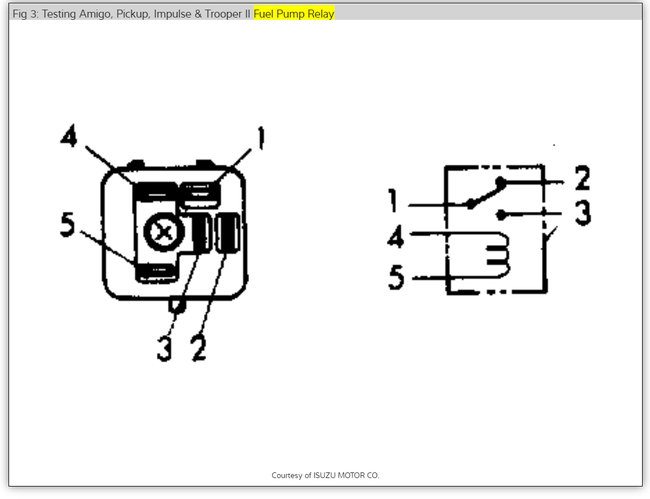 Fig 3: Testing Amigo, Pickup, Impulse & Trooper II Fuel Pump Relay

4
1
5
3
2

1
2
3
4
5

Courtesy of ISUZU MOTOR CO.