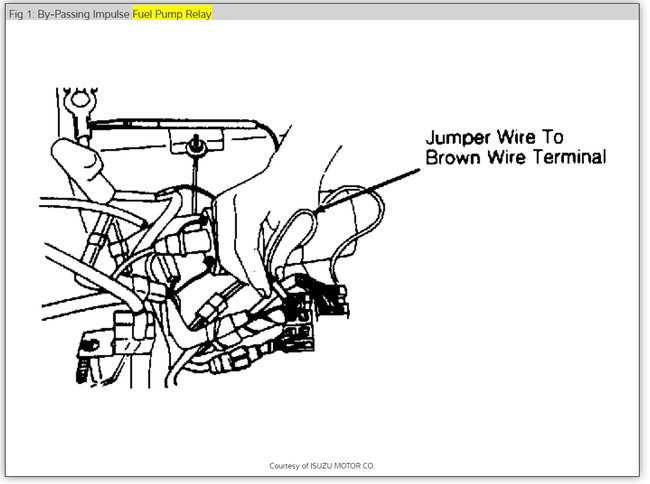 Fig 1: By-Passing Impulse Fuel Pump Relay

Jumper Wire To Brown Wire Terminal

Courtesy of ISUZU MOTOR CO.