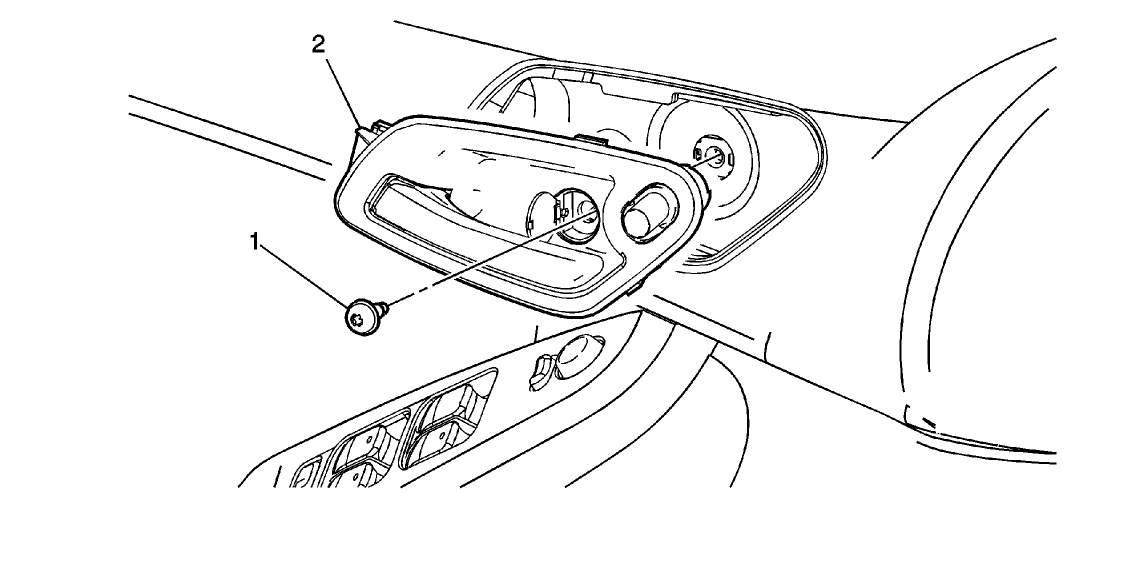 2

1