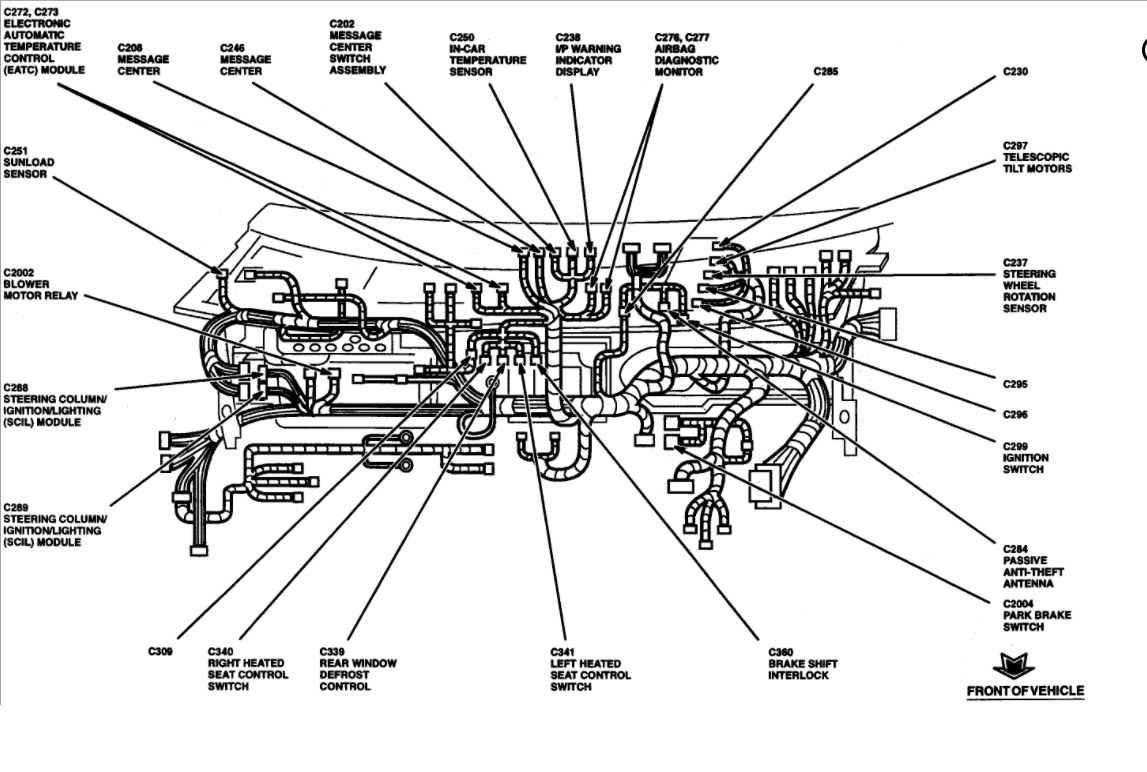 C272, C273
ELECTRONIC
AUTOMATIC
TEMPERATURE
CONTROL
(EATC) MODULE

C208
MESSAGE
CENTER

C246
MESSAGE
CENTER

C202
MESSAGE
CENTER
SWITCH
ASSEMBLY

C250
IN-CAR
TEMPERATURE
SENSOR

C238
I/P WARNING
INDICATOR
DISPLAY

C276, C277
AIRBAG
DIAGNOSTIC
MONITOR

C285

C230

C251
SUNLOAD
SENSOR

C297
TELESCOPIC
TILT MOTORS

C2002
BLOWER
MOTOR RELAY

C237
STEERING
WHEEL
ROTATION
SENSOR

C288
STEERING COLUMN/
IGNITION/LIGHTING
(SCIL) MODULE

C295

C296

C299
IGNITION
SWITCH

C289
STEERING COLUMN/
IGNITION/LIGHTING
(SCIL) MODULE

C284
PASSIVE
ANTI-THEFT
ANTENNA

C2004
PARK BRAKE
SWITCH

C309

C340
RIGHT HEATED
SEAT CONTROL
SWITCH

C339
REAR WINDOW
DEFROST
CONTROL

C341
LEFT HEATED
SEAT CONTROL
SWITCH

C360
BRAKE SHIFT
INTERLOCK

FRONT OF VEHICLE