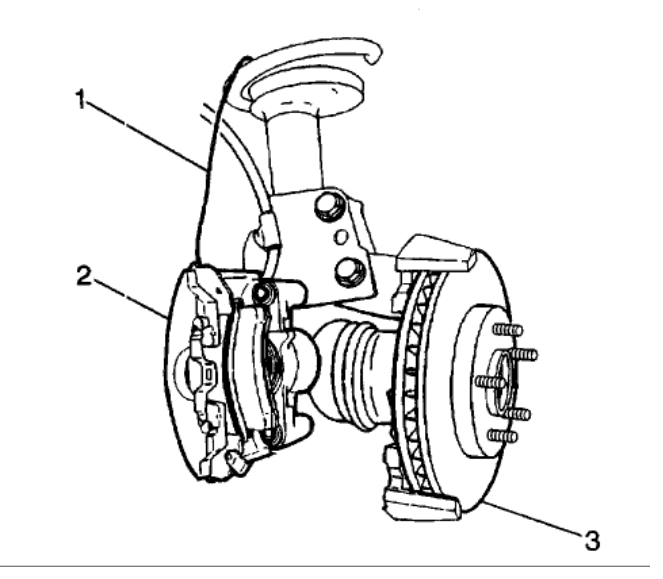 1
2
3