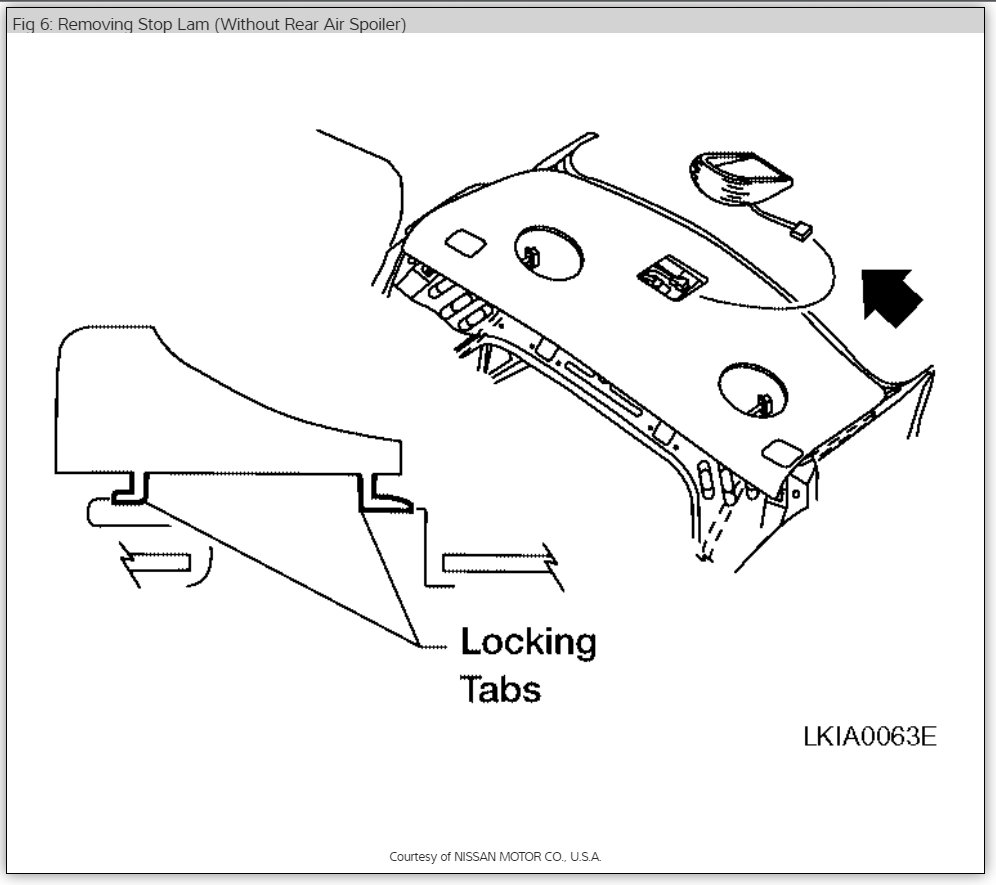 Fig 6: Removing Stop Lam (Without Rear Air Spoiler)

Locking Tabs

LKIA0063E

Courtesy of NISSAN MOTOR CO., U.S.A.