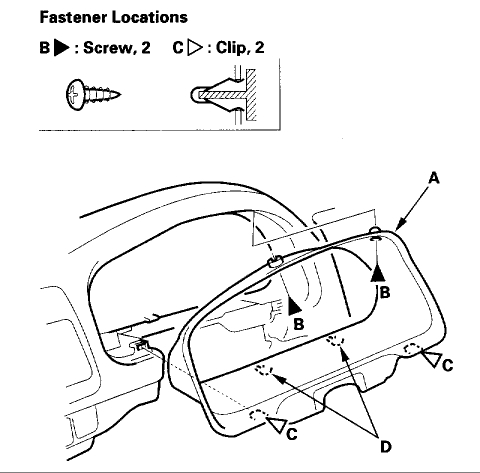 Fastener Locations

B ▶ : Screw, 2   C ▷ : Clip, 2

A

B

B

C

C

D