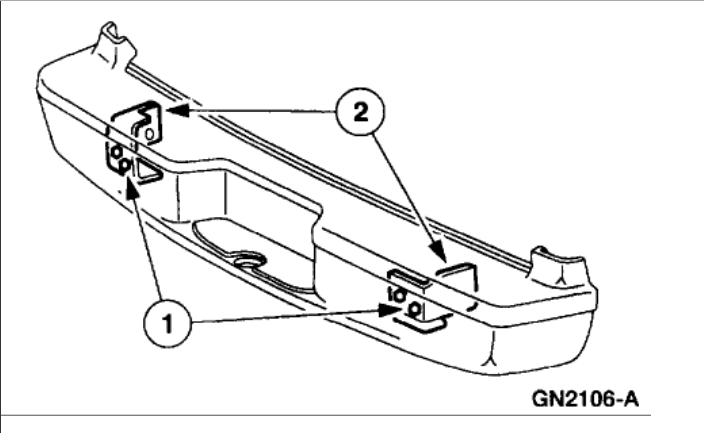 2

1

GN2106-A