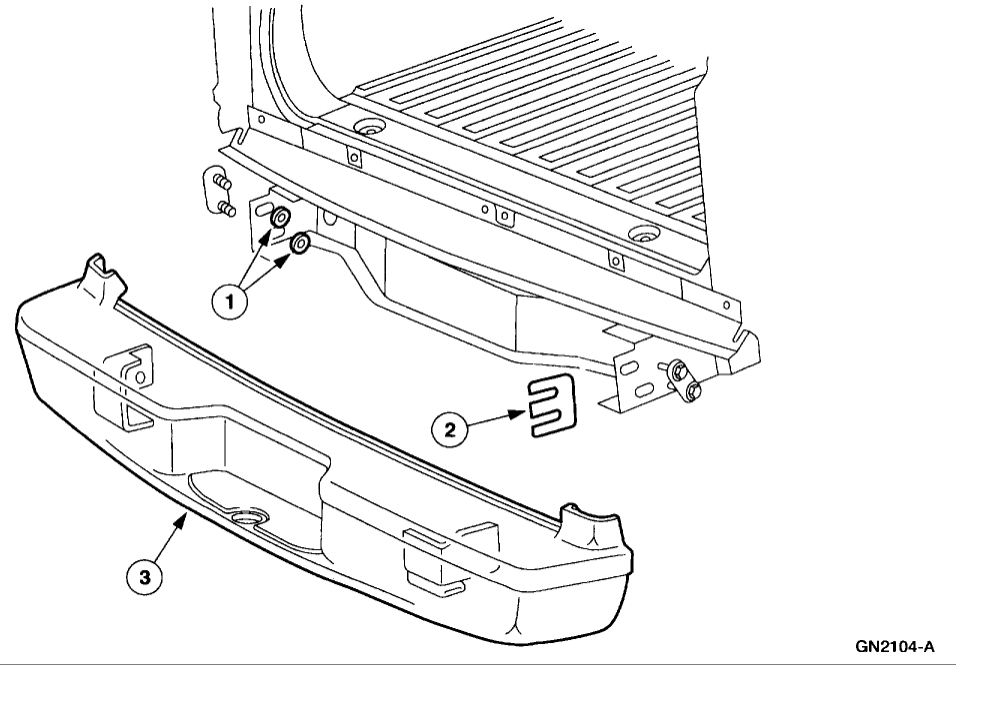 1
2
3
GN2104-A