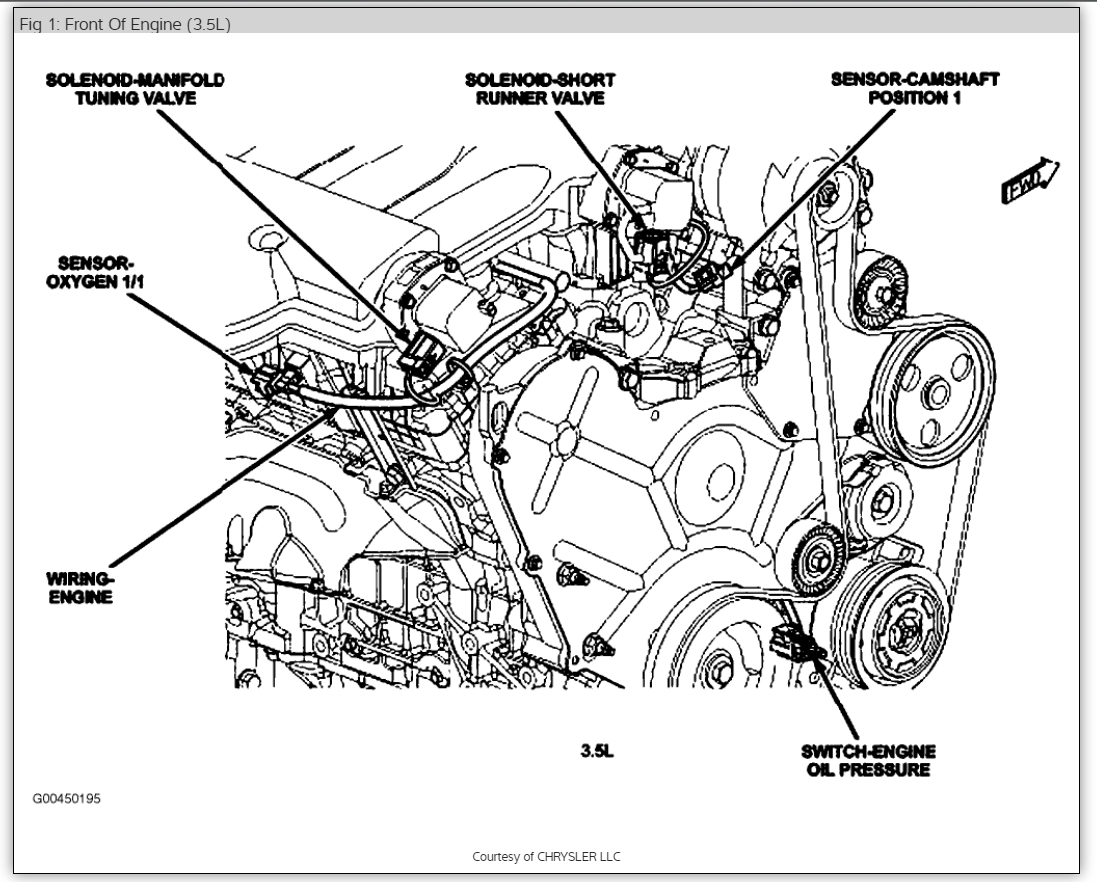 Fig 1: Front Of Engine (3.5L)

SOLENOID-MANIFOLD TUNING VALVE

SOLENOID-SHORT RUNNER VALVE

SENSOR-CAMSHAFT POSITION 1

FWD

SENSOR-OXYGEN 1/1

WIRING-ENGINE

3.5L

SWITCH-ENGINE OIL PRESSURE

G00450195

Courtesy of CHRYSLER LLC