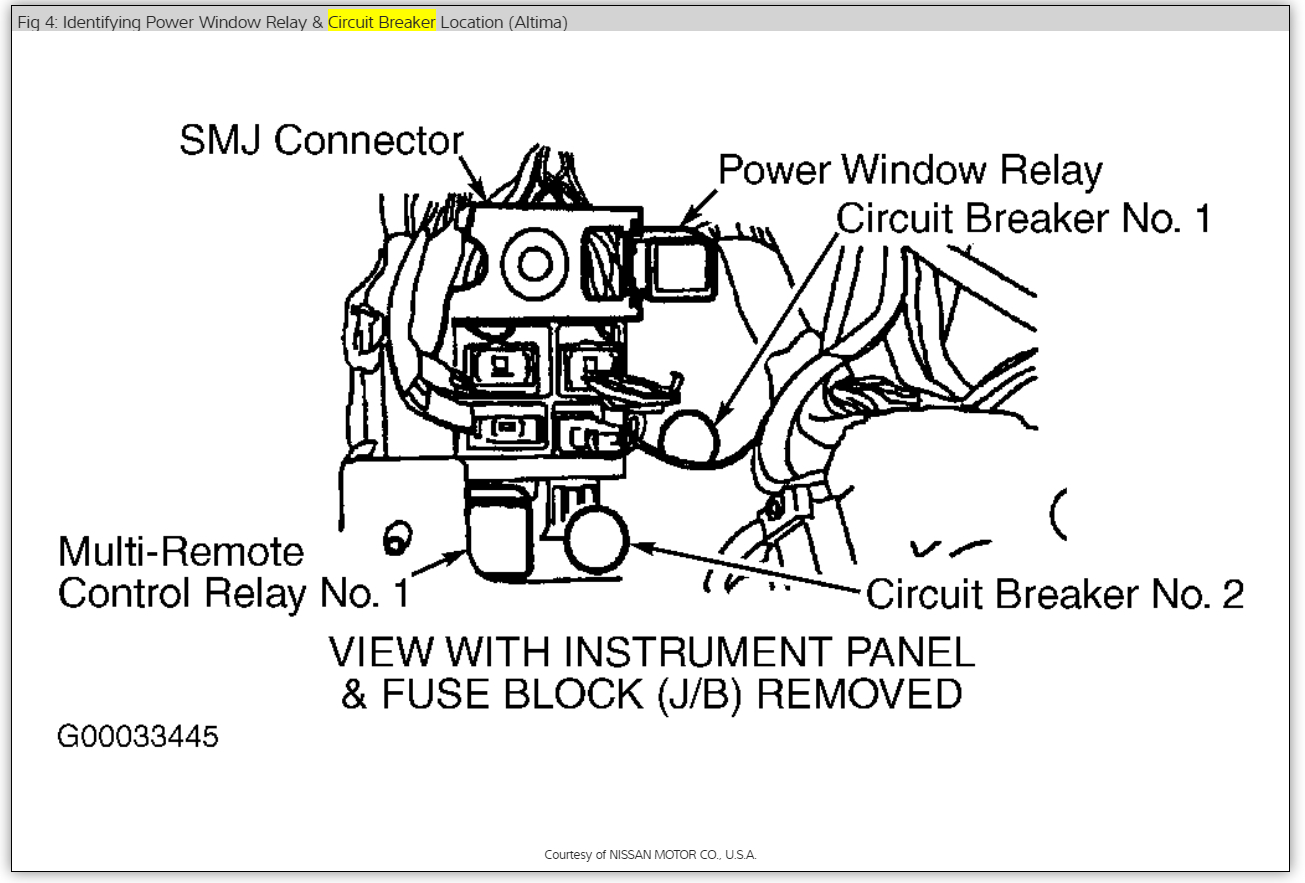 Fig 4: Identifying Power Window Relay & Circuit Breaker Location (Altima)

SMJ Connector

Power Window Relay

Circuit Breaker No. 1

Multi-Remote Control Relay No. 1

Circuit Breaker No. 2

VIEW WITH INSTRUMENT PANEL & FUSE BLOCK (J/B) REMOVED

G00033445

Courtesy of NISSAN MOTOR CO., U.S.A.