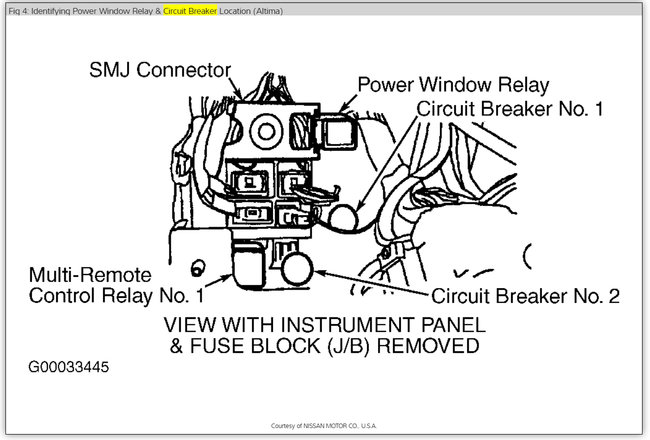 Fig 4: Identifying Power Window Relay & Circuit Breaker Location (Altima)

SMJ Connector

Power Window Relay

Circuit Breaker No. 1

Multi-Remote Control Relay No. 1

Circuit Breaker No. 2

VIEW WITH INSTRUMENT PANEL & FUSE BLOCK (J/B) REMOVED

G00033445

Courtesy of NISSAN MOTOR CO., U.S.A.