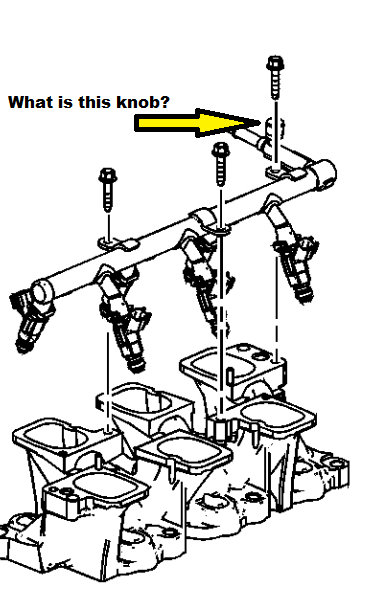 What is this knob?