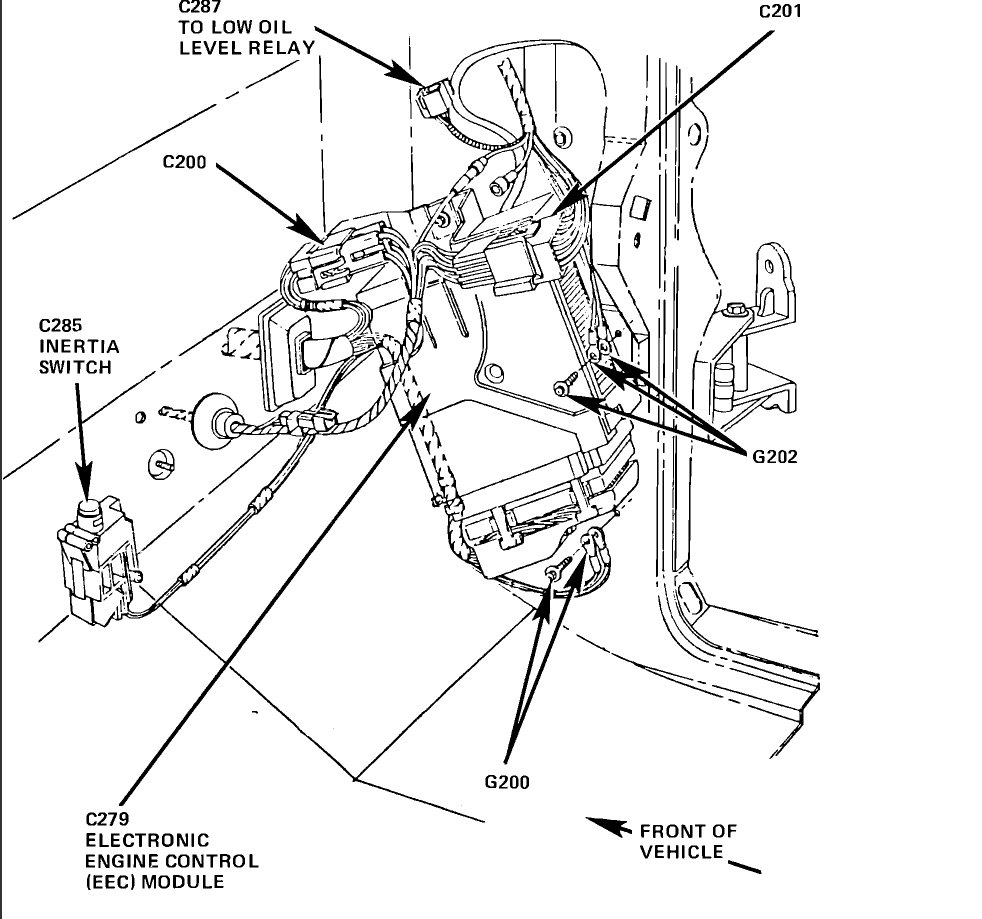 C287
TO LOW OIL
LEVEL RELAY

C201

C200

C285
INERTIA
SWITCH

G202

G200

C279
ELECTRONIC
ENGINE CONTROL
(EEC) MODULE

FRONT OF
VEHICLE