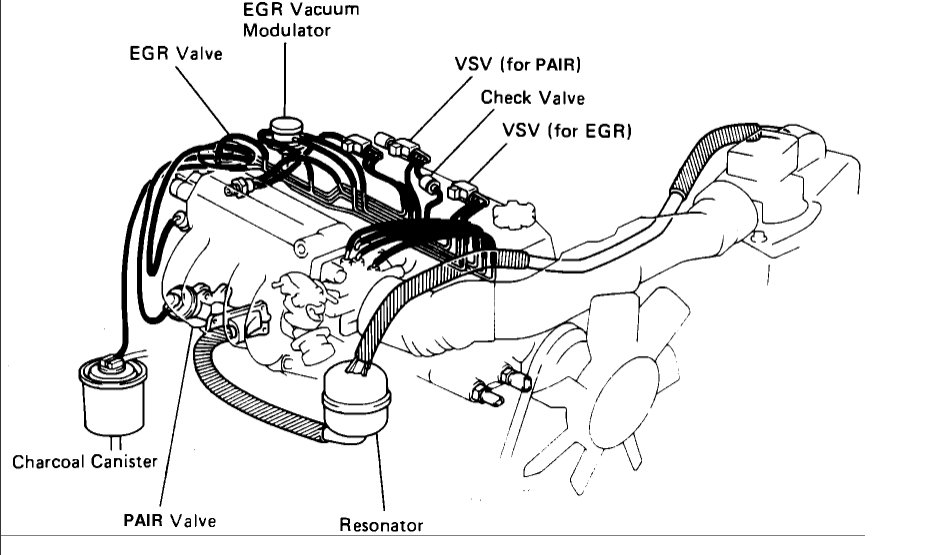 EGR Vacuum Modulator

EGR Valve

VSV (for PAIR)

Check Valve

VSV (for EGR)

Charcoal Canister

PAIR Valve

Resonator