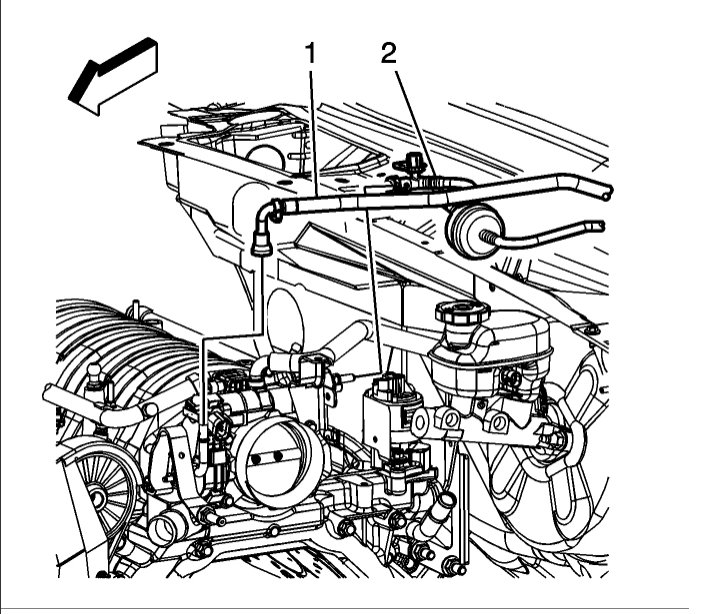 1
2