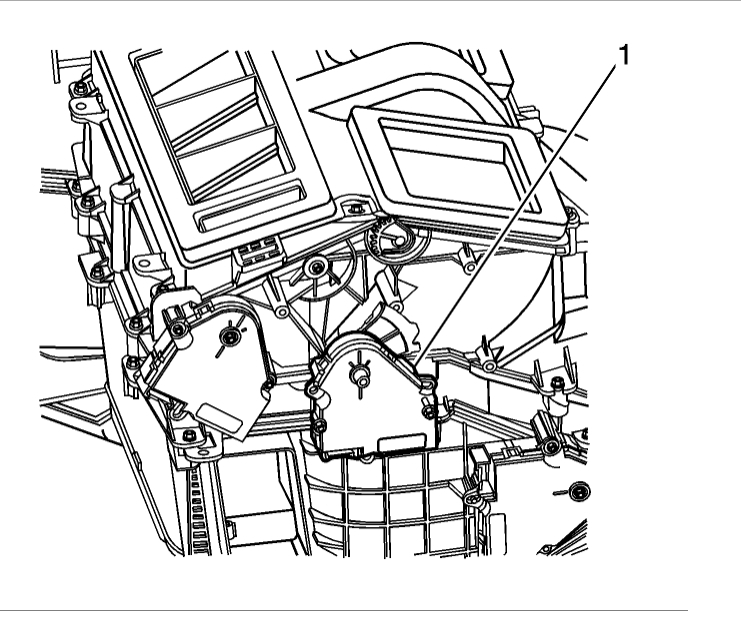 1