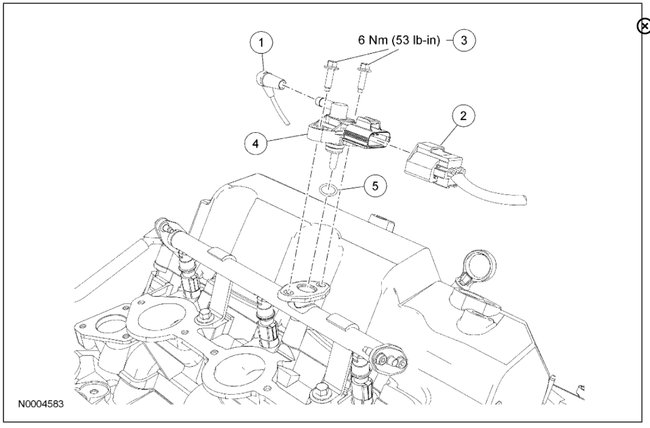 1

6 Nm (53 lb-in)

3

2

4

5

N0004583