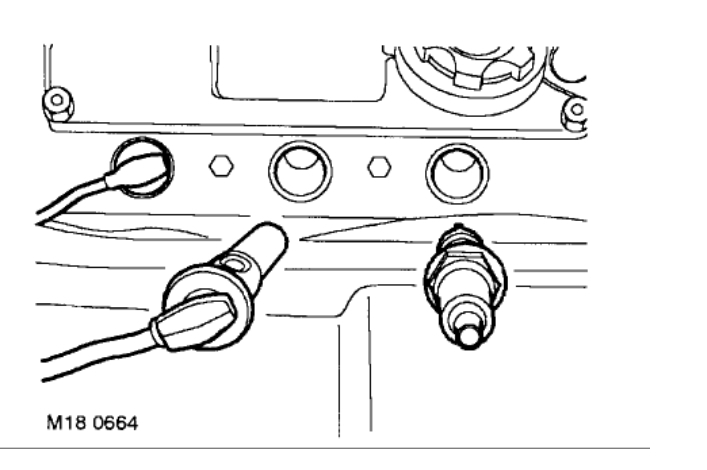 M18 0664