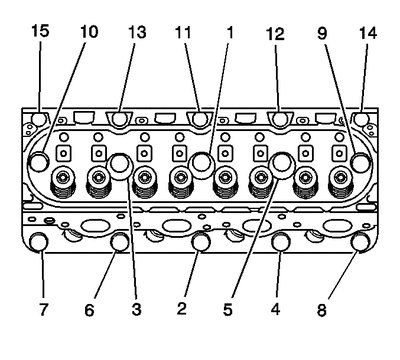 15 10 13 11 1 12 9 14

7 6 3 2 5 4 8