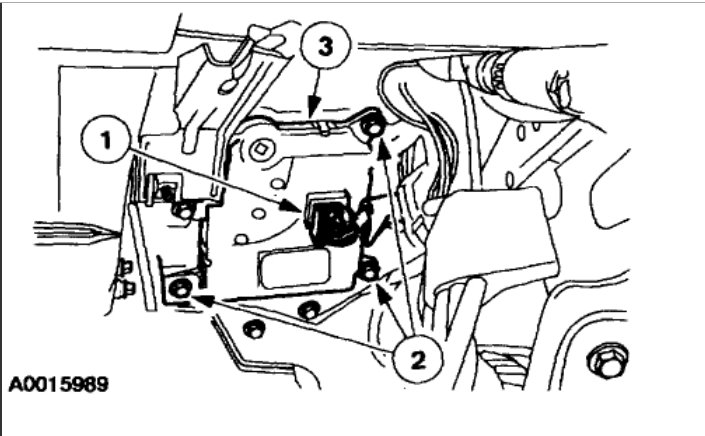 3
1
2
A0015989