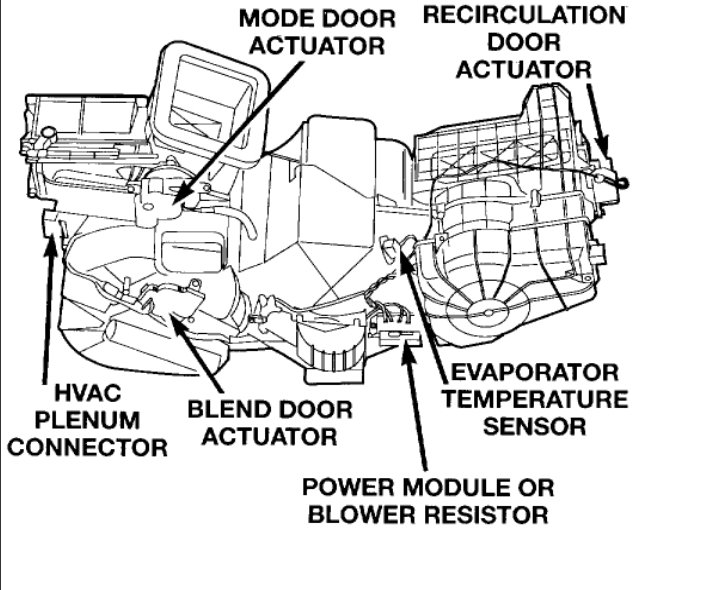 MODE DOOR ACTUATOR

RECIRCULATION DOOR ACTUATOR

HVAC PLENUM CONNECTOR

BLEND DOOR ACTUATOR

EVAPORATOR TEMPERATURE SENSOR

POWER MODULE OR BLOWER RESISTOR