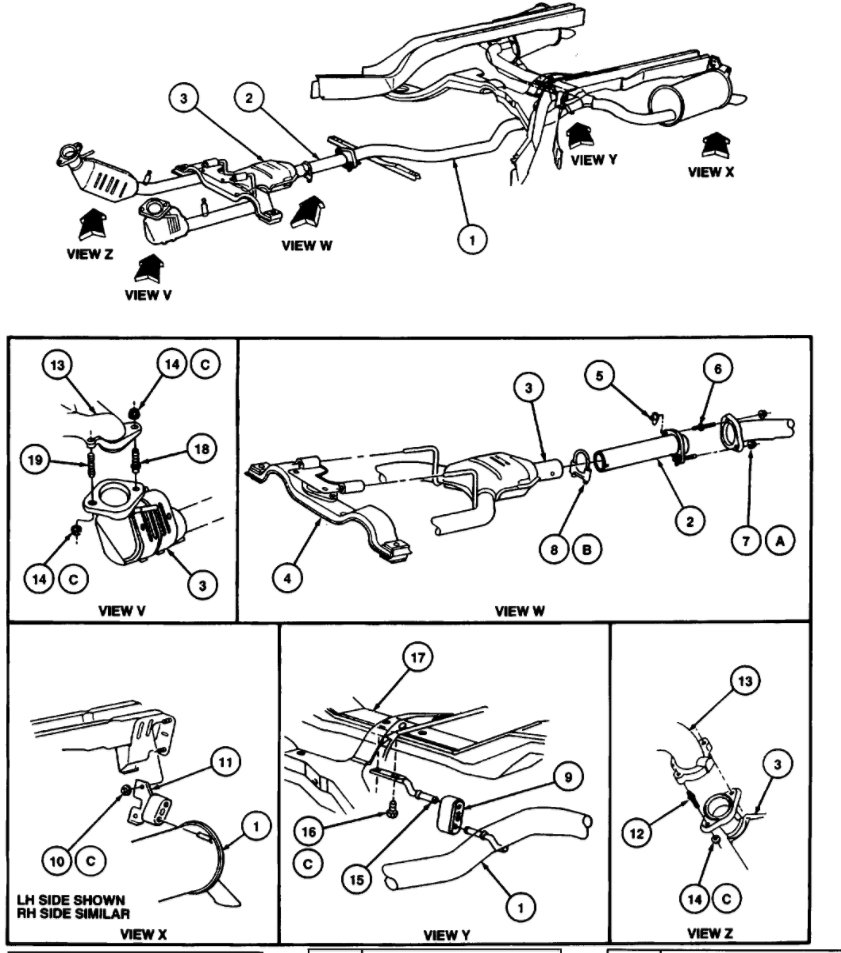 3
2
VIEW Y
VIEW X
VIEW Z
VIEW W
1
VIEW V

13
14 C
19
18
14 C
3
VIEW V

3
5
6
4
8 B
2
7 A
VIEW W

11
10 C
1
LH SIDE SHOWN
RH SIDE SIMILAR
VIEW X

17
9
16
C
15
1
VIEW Y

13
3
12
14 C
VIEW Z