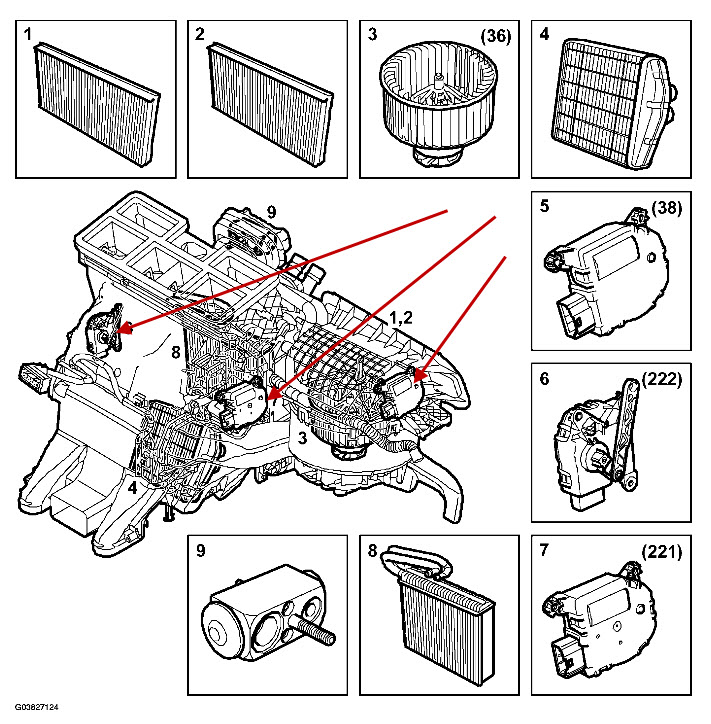 1

2

3 (36)

4

9

1,2

8

3

4

5 (38)

6 (222)

9

8

7 (221)

G03827124