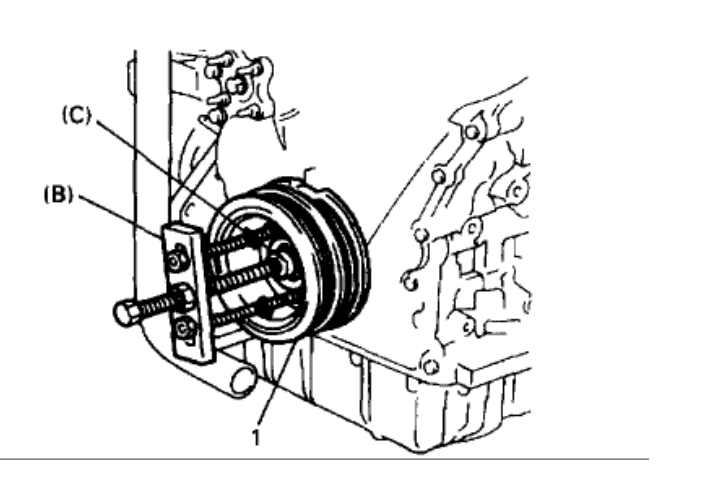 (C)
(B)
1