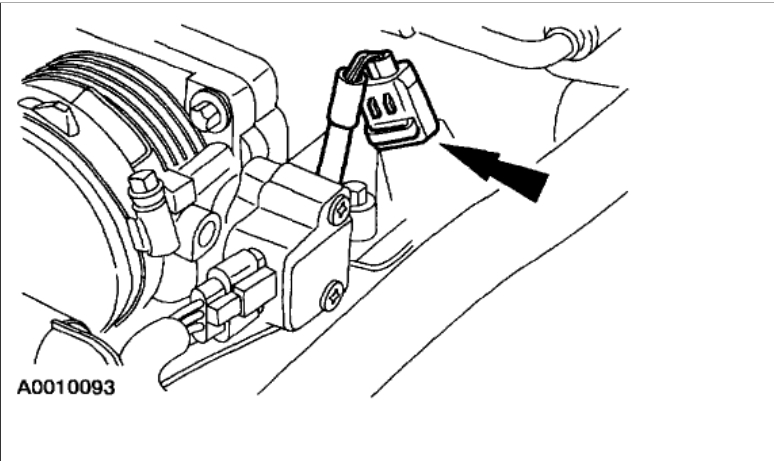 A0010093