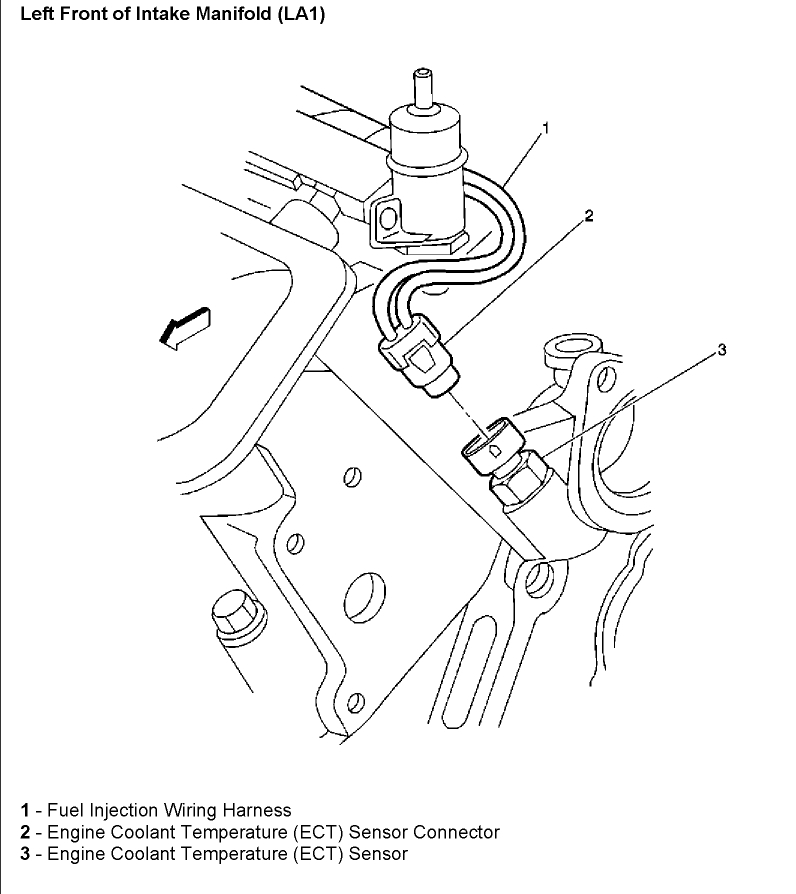 Left Front of Intake Manifold (LA1)

1

2

3

1 - Fuel Injection Wiring Harness
2 - Engine Coolant Temperature (ECT) Sensor Connector
3 - Engine Coolant Temperature (ECT) Sensor