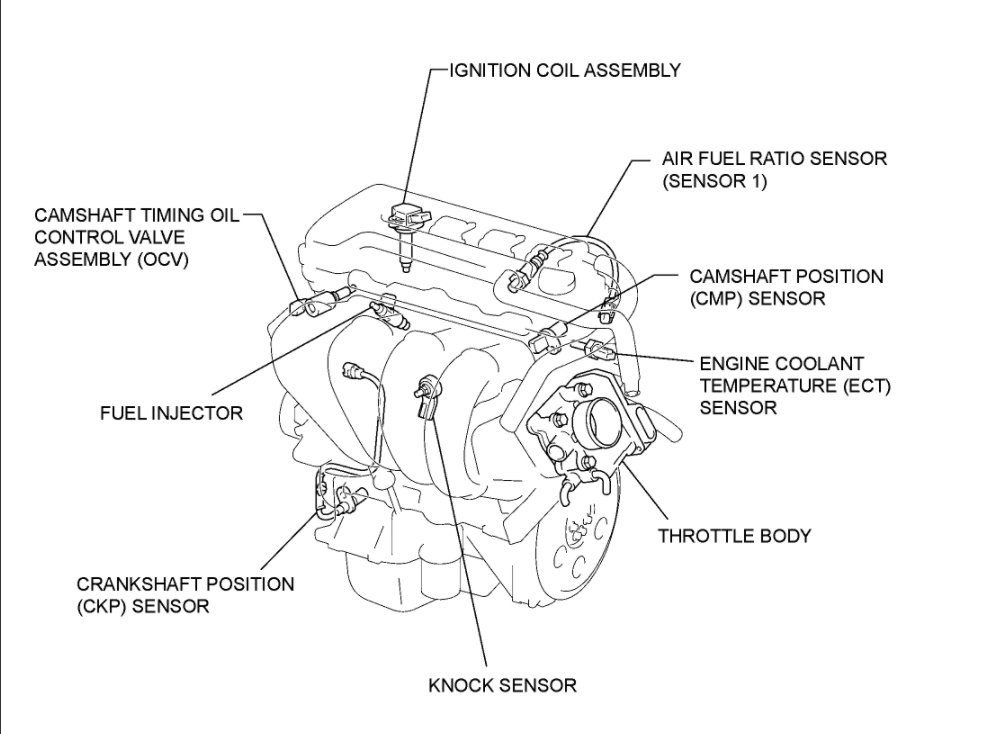 IGNITION COIL ASSEMBLY

AIR FUEL RATIO SENSOR (SENSOR 1)

CAMSHAFT TIMING OIL CONTROL VALVE ASSEMBLY (OCV)

CAMSHAFT POSITION (CMP) SENSOR

ENGINE COOLANT TEMPERATURE (ECT) SENSOR

FUEL INJECTOR

THROTTLE BODY

CRANKSHAFT POSITION (CKP) SENSOR

KNOCK SENSOR