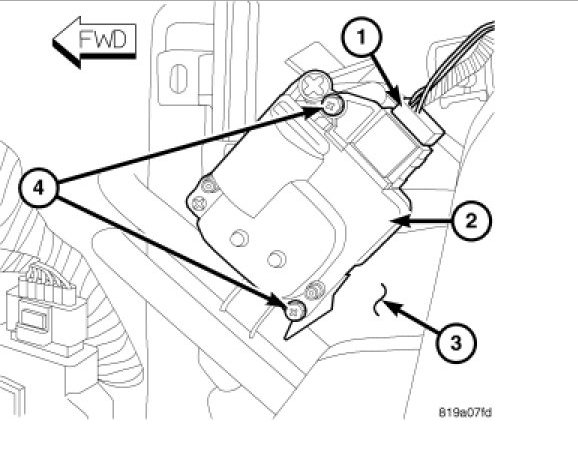 FWD

1

4

2

3

819a07fd