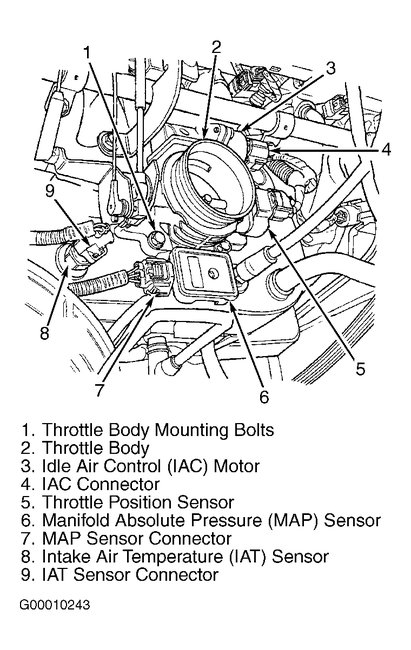 1
2
3
4
9
8
7
6
5

1. Throttle Body Mounting Bolts
2. Throttle Body
3. Idle Air Control (IAC) Motor
4. IAC Connector
5. Throttle Position Sensor
6. Manifold Absolute Pressure (MAP) Sensor
7. MAP Sensor Connector
8. Intake Air Temperature (IAT) Sensor
9. IAT Sensor Connector

G00010243