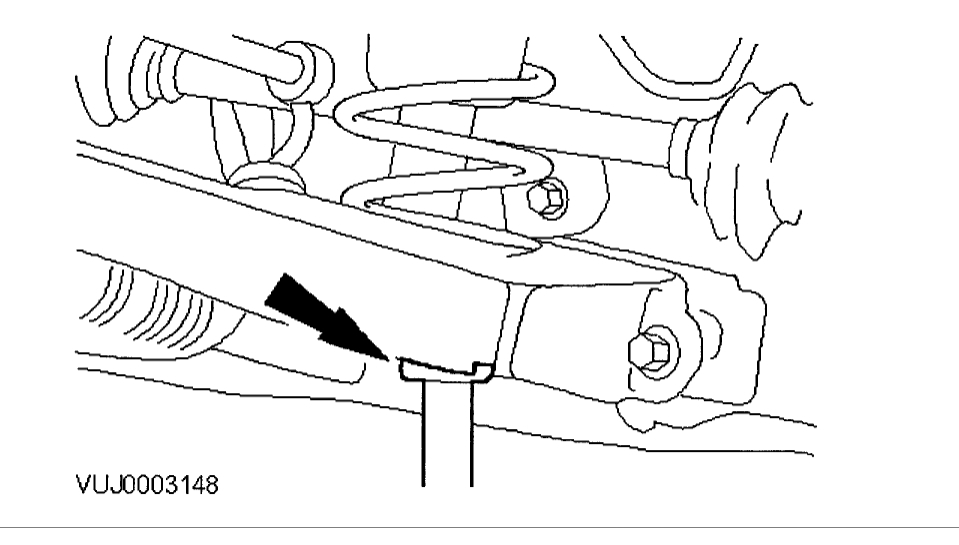 VUJ0003148