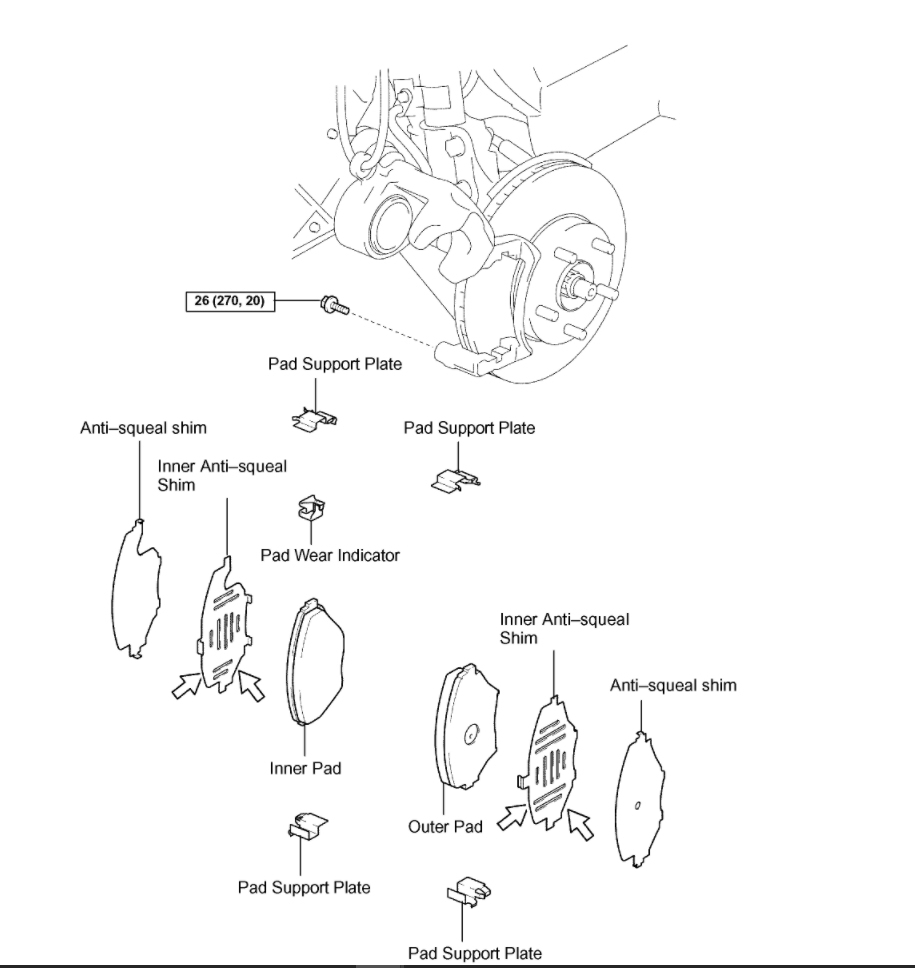 26 (270, 20)

Pad Support Plate

Anti–squeal shim

Pad Support Plate

Inner Anti–squeal Shim

Pad Wear Indicator

Inner Anti–squeal Shim

Anti–squeal shim

Inner Pad

Outer Pad

Pad Support Plate

Pad Support Plate