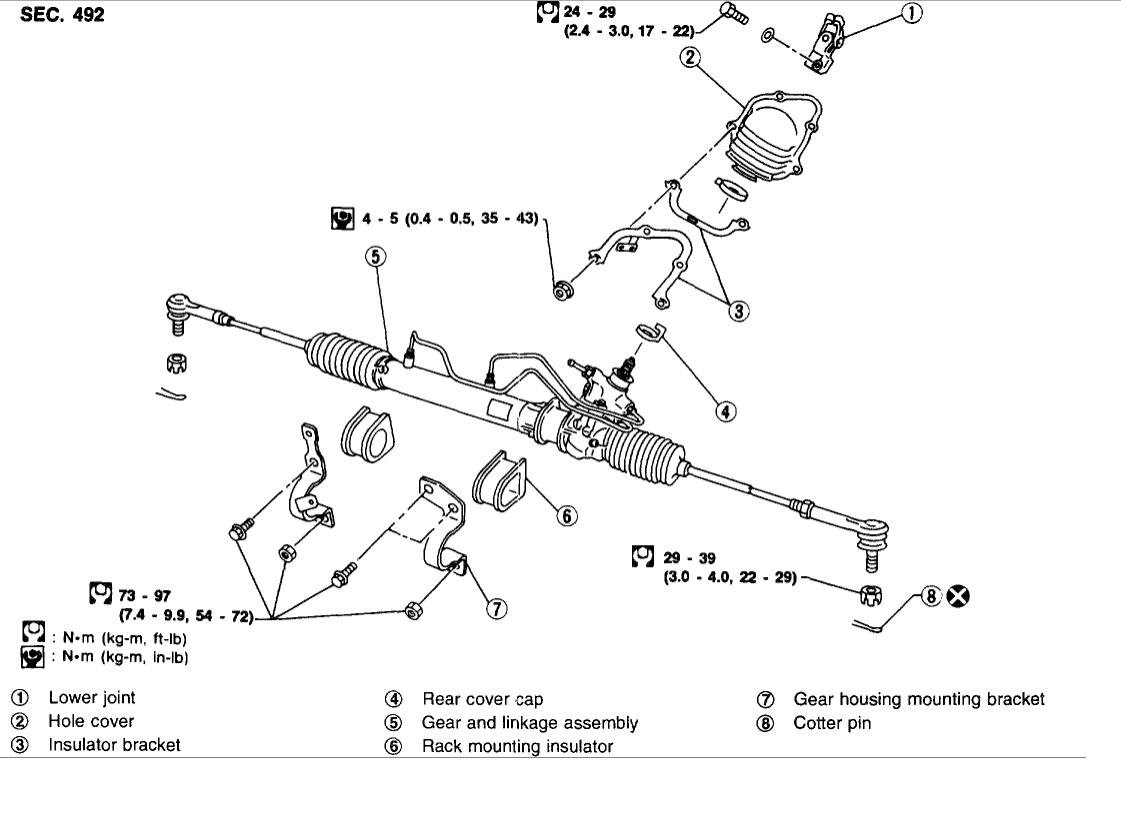 SEC. 492

24 - 29
(2.4 - 3.0, 17 - 22)

①

②

4 - 5 (0.4 - 0.5, 35 - 43)

⑤

③

④

⑥

29 - 39
(3.0 - 4.0, 22 - 29)

⑧

73 - 97
(7.4 - 9.9, 54 - 72)

⑦

: N•m (kg-m, ft-lb)
: N•m (kg-m, in-lb)

① Lower joint
② Hole cover
③ Insulator bracket

④ Rear cover cap
⑤ Gear and linkage assembly
⑥ Rack mounting insulator

⑦ Gear housing mounting bracket
⑧ Cotter pin