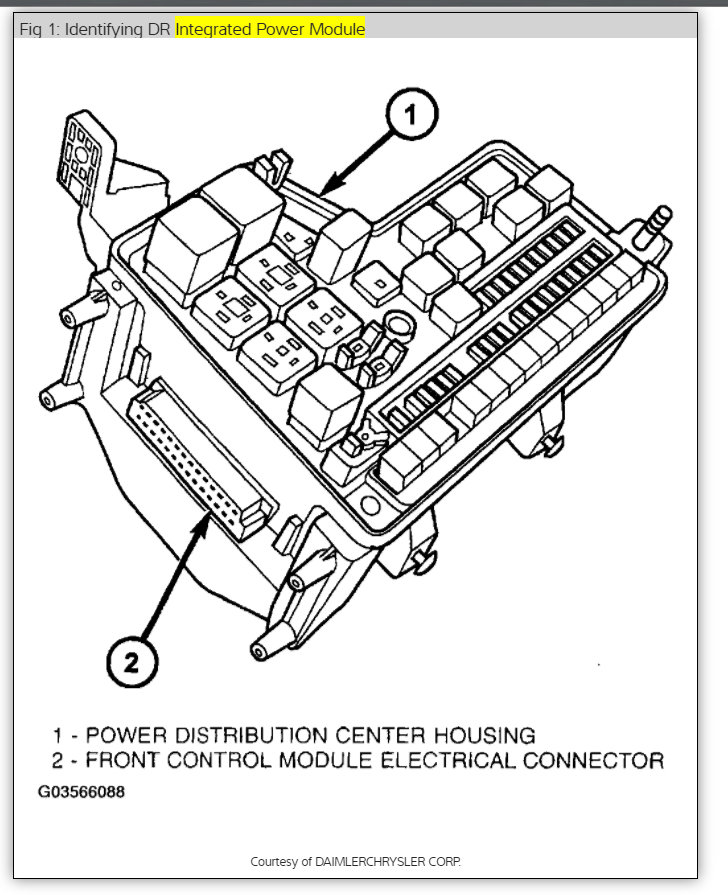 Fig 1: Identifying DR Integrated Power Module

1

2

1 - POWER DISTRIBUTION CENTER HOUSING
2 - FRONT CONTROL MODULE ELECTRICAL CONNECTOR

G03566088

Courtesy of DAIMLERCHRYSLER CORP.