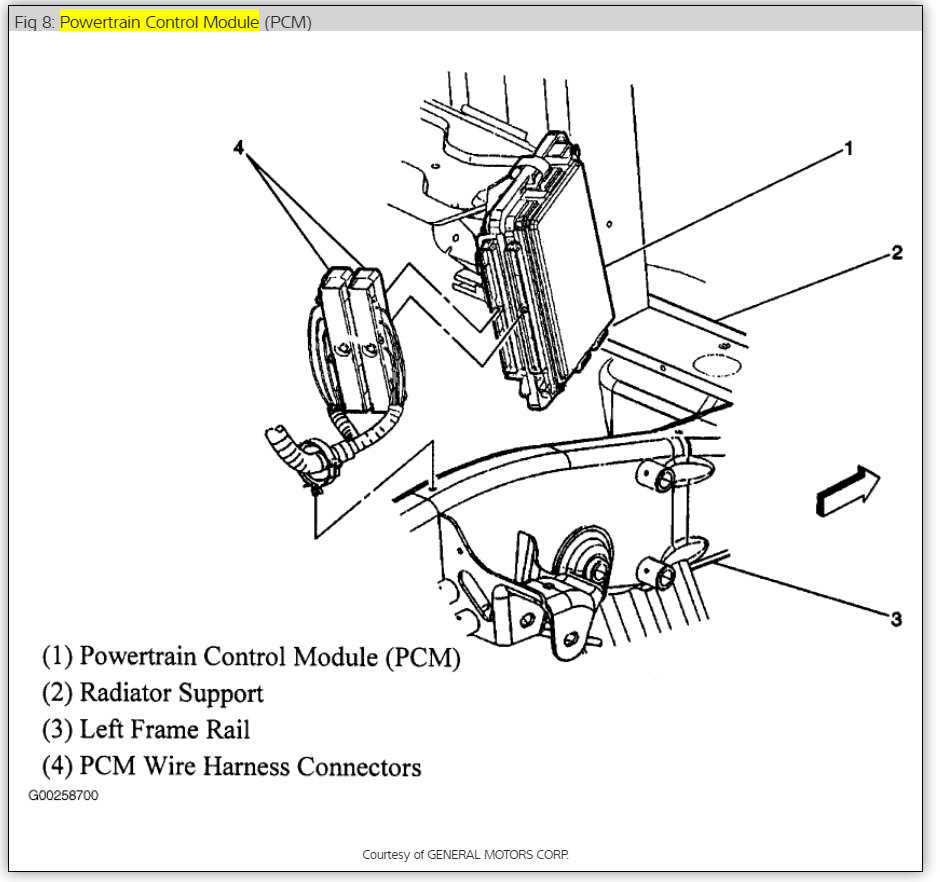 Fig 8: Powertrain Control Module (PCM)

4

1

2

3

(1) Powertrain Control Module (PCM)
(2) Radiator Support
(3) Left Frame Rail
(4) PCM Wire Harness Connectors

G00258700

Courtesy of GENERAL MOTORS CORP.