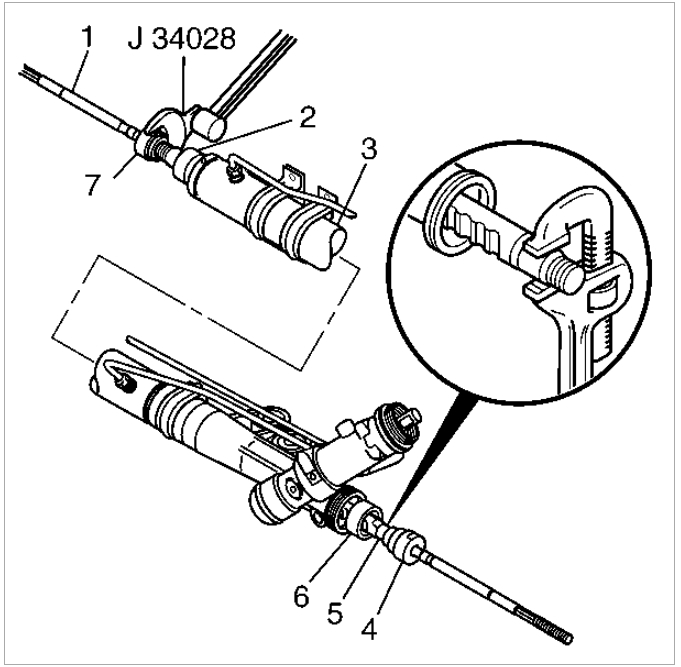 1
J 34028
2
3
7
6
5
4