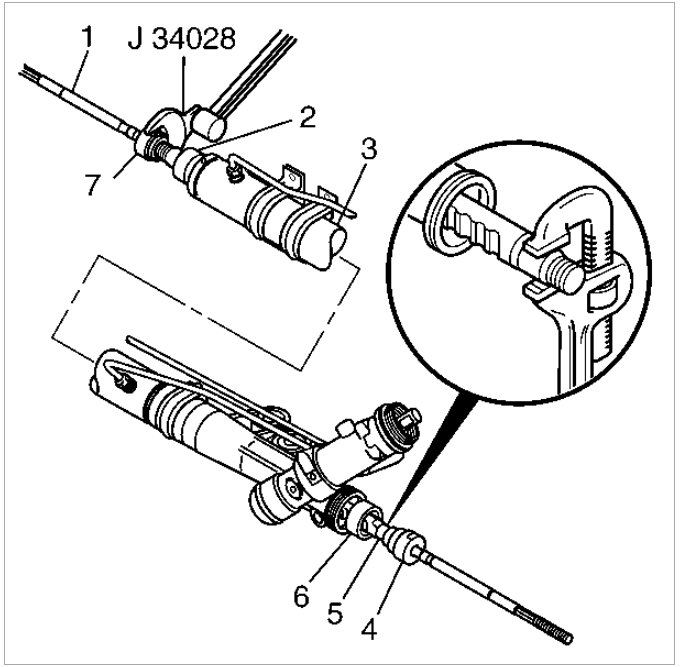 1
J 34028
2
3
7
6
5
4