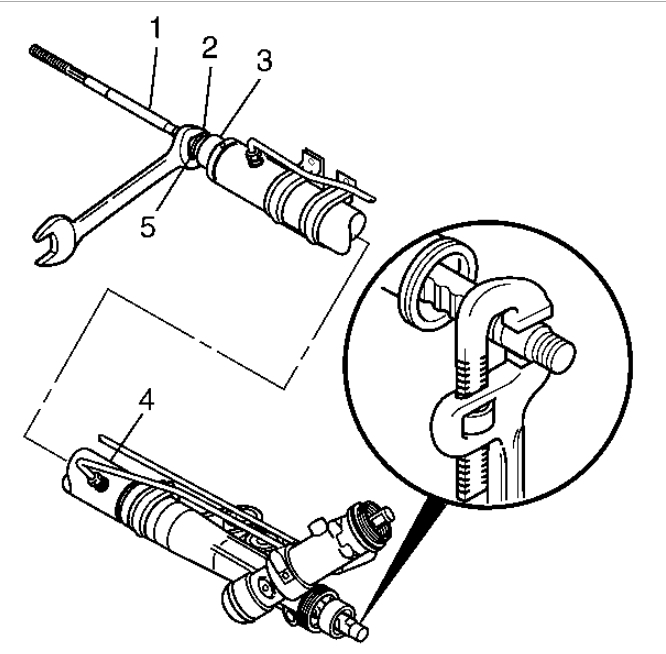 1
2
3
5
4