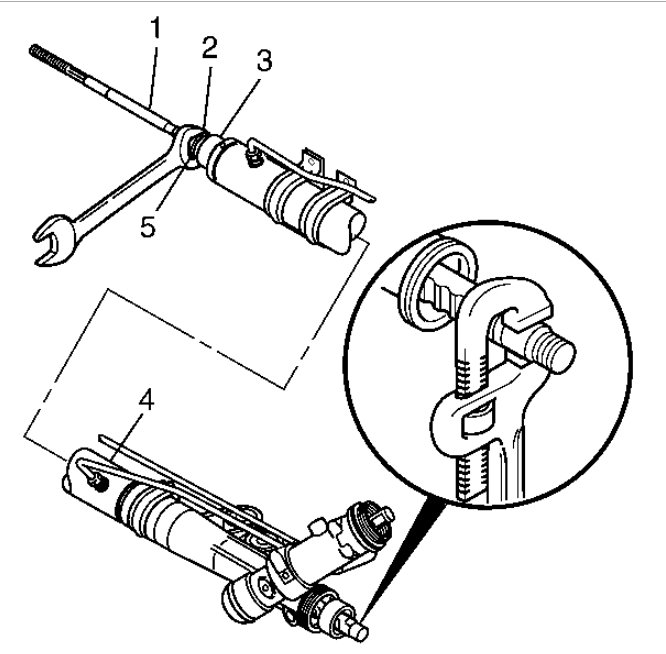 1
2
3
5
4