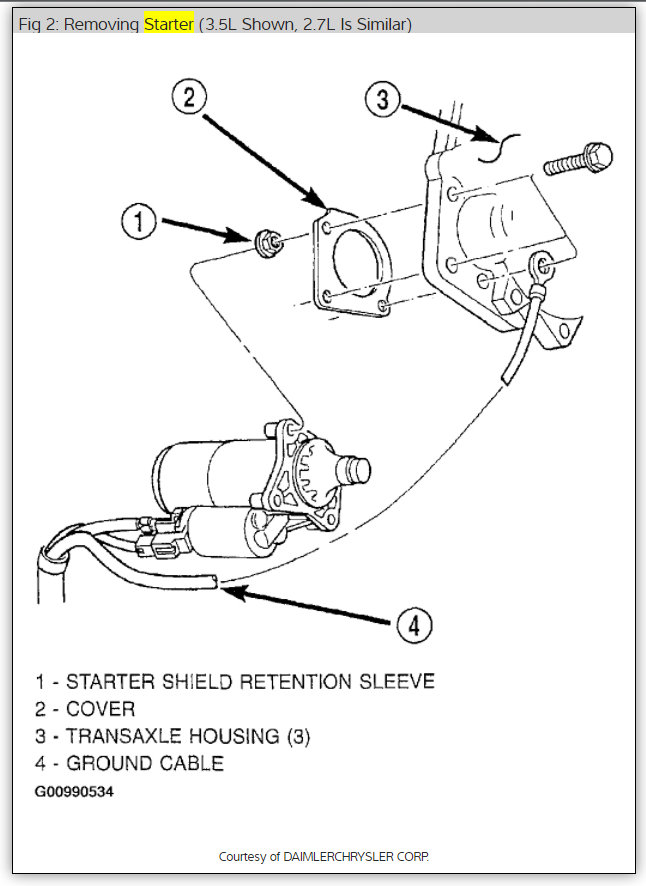 Fig 2: Removing Starter (3.5L Shown, 2.7L Is Similar)

2

3

1

4

1 - STARTER SHIELD RETENTION SLEEVE
2 - COVER
3 - TRANSAXLE HOUSING (3)
4 - GROUND CABLE

G00990534

Courtesy of DAIMLERCHRYSLER CORP.