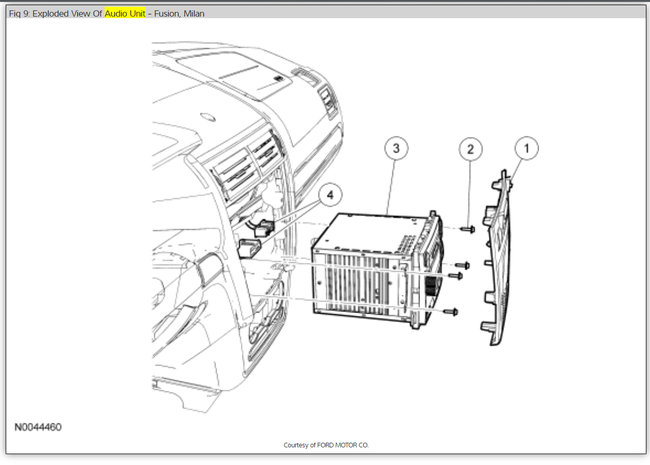 Fig 9: Exploded View Of Audio Unit - Fusion, Milan

3
2
1
4

N0044460

Courtesy of FORD MOTOR CO.